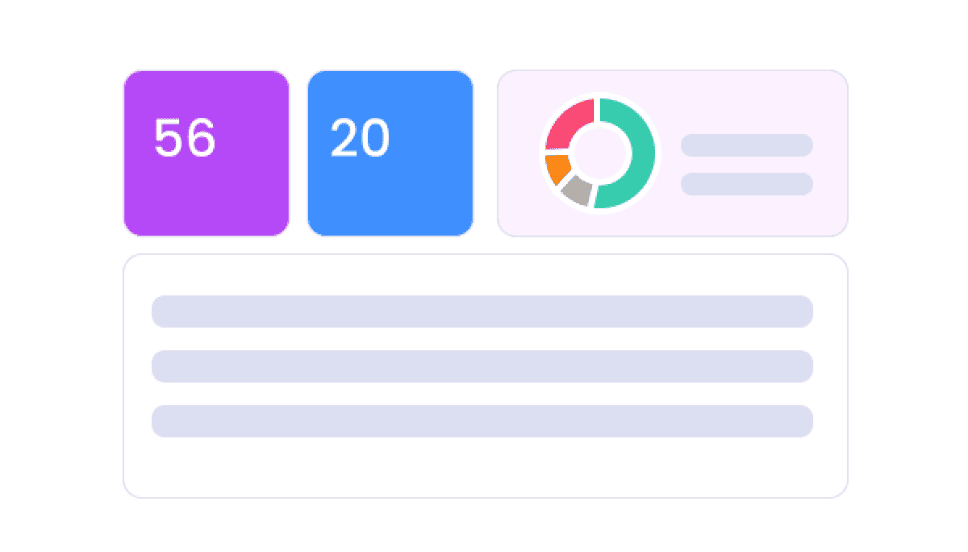 56

20